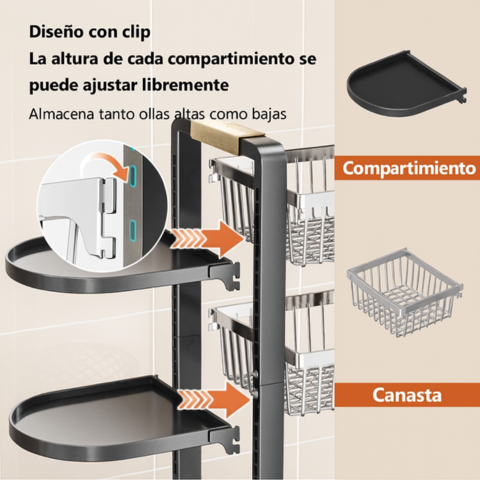 Diseño con clip
La altura de cada compartimiento se puede ajustar libremente
Almacena tanto ollas altas como bajas

Compartimiento

Canasta